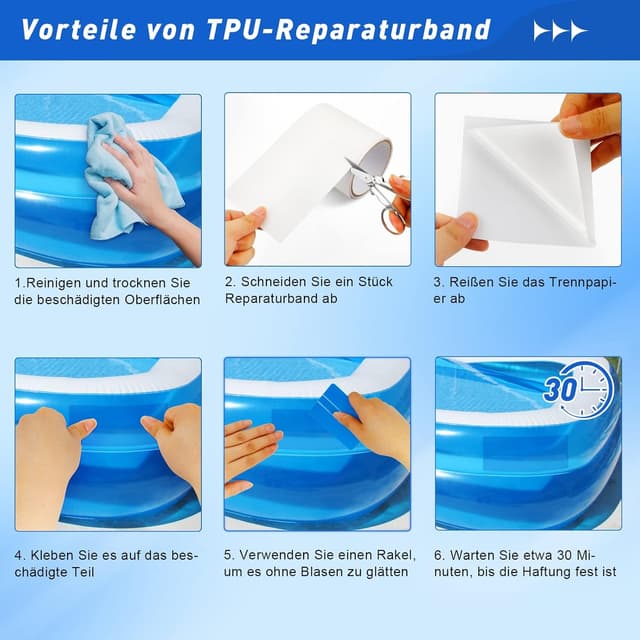 Vorteile von TPU-Reparaturband

1.Reinigen und trocknen Sie die beschädigten Oberflächen

2. Schneiden Sie ein Stück Reparaturband ab

3. Reißen Sie das Trennpapier ab

30

4. Kleben Sie es auf das beschädigte Teil

5. Verwenden Sie einen Rakel, um es ohne Blasen zu glätten

6. Warten Sie etwa 30 Minuten, bis die Haftung fest ist