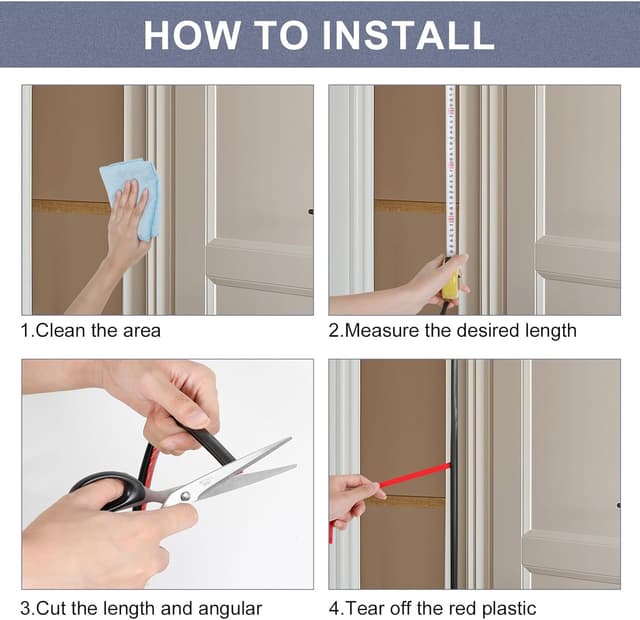 HOW TO INSTALL

1.Clean the area

2.Measure the desired length

3.Cut the length and angular

4.Tear off the red plastic