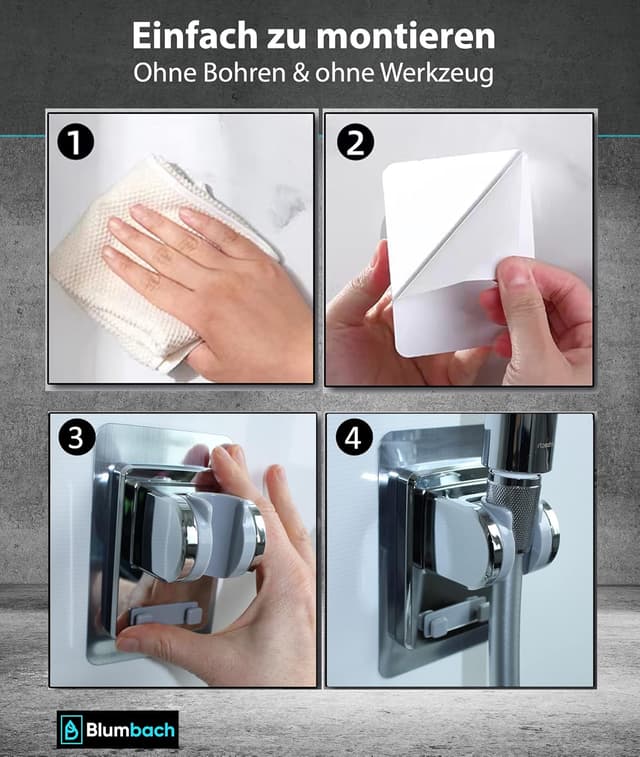 Einfach zu montieren
Ohne Bohren & ohne Werkzeug

1

2

3

4

Blumbach