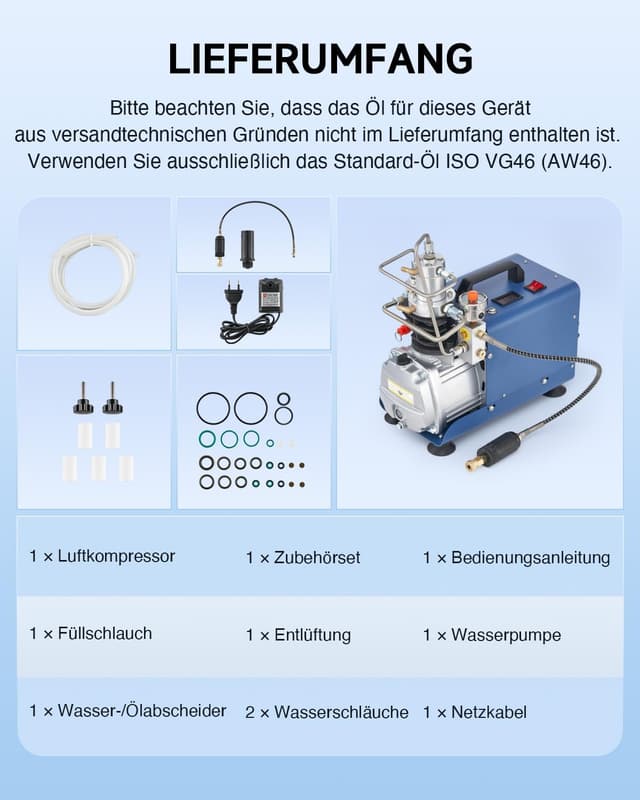 LIEFERUMFANG

Bitte beachten Sie, dass das Öl für dieses Gerät aus versandtechnischen Gründen nicht im Lieferumfang enthalten ist. Verwenden Sie ausschließlich das Standard-Öl ISO VG46 (AW46).

| 1 × Luftkompressor | 1 × Zubehörset | 1 × Bedienungsanleitung |
|---|---|---|
| 1 × Füllschlauch | 1 × Entlüftung | 1 × Wasserpumpe |
| 1 × Wasser-/Ölabscheider | 2 × Wasserschläuche | 1 × Netzkabel |