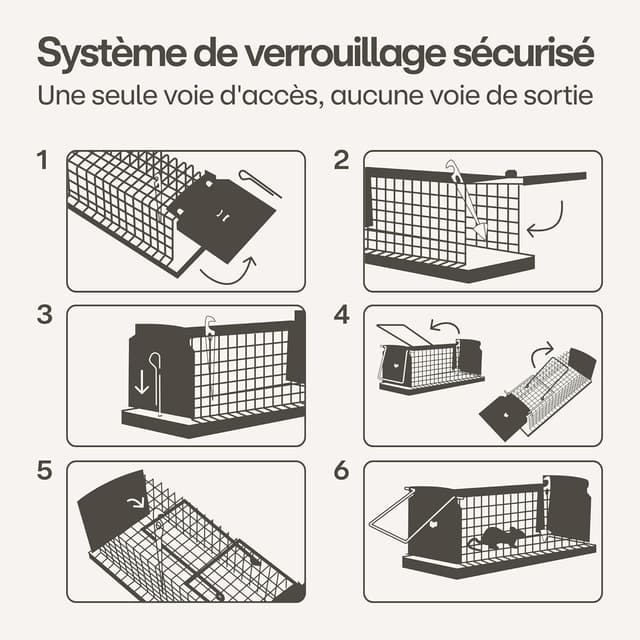 Système de verrouillage sécurisé
Une seule voie d'accès, aucune voie de sortie

1

2

3

4

5

6