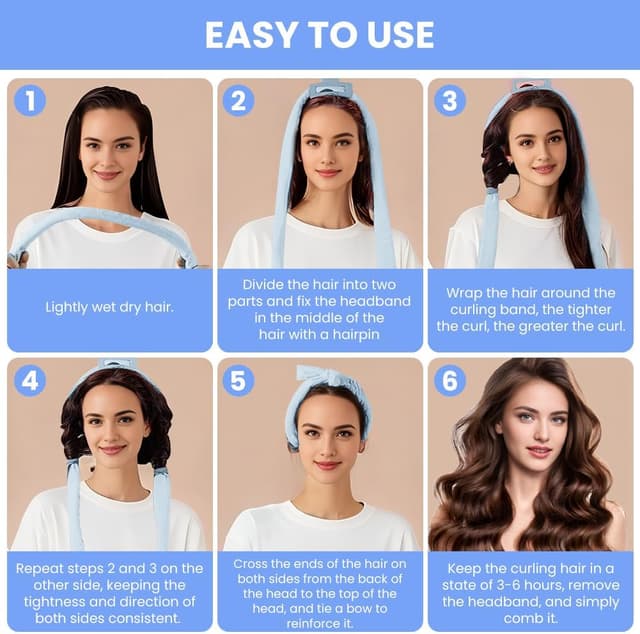 EASY TO USE

1

Lightly wet dry hair.

2

Divide the hair into two parts and fix the headband in the middle of the hair with a hairpin

3

Wrap the hair around the curling band, the tighter the curl, the greater the curl.

4

Repeat steps 2 and 3 on the other side, keeping the tightness and direction of both sides consistent.

5

Cross the ends of the hair on both sides from the back of the head to the top of the head, and tie a bow to reinforce it.

6

Keep the curling hair in a state of 3-6 hours, remove the headband, and simply comb it.