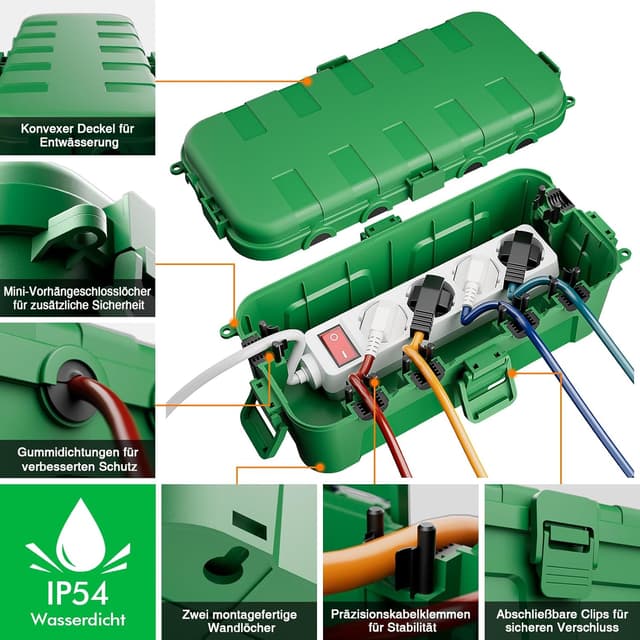 Konvexer Deckel für Entwässerung

Mini-Vorhängeschlosslöcher für zusätzliche Sicherheit

Gummidichtungen für verbesserten Schutz

IP54
Wasserdicht

Zwei montagefertige Wandlöcher

Präzisionskabelklemmen für Stabilität

Abschließbare Clips für sicheren Verschluss