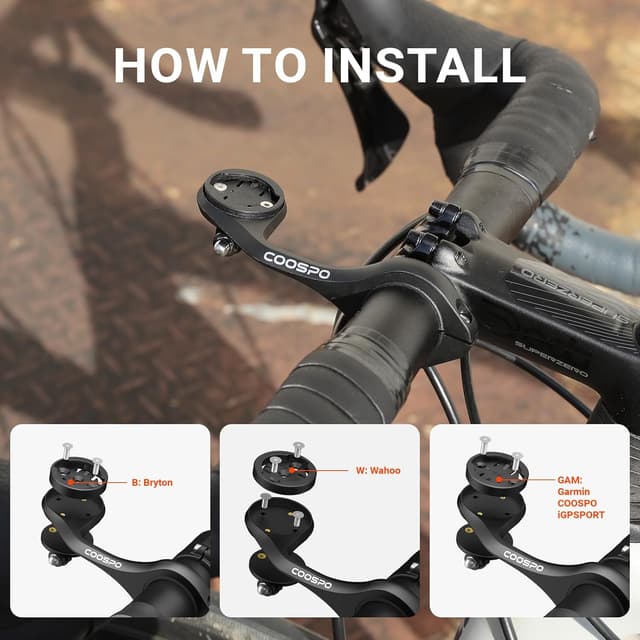 HOW TO INSTALL

COOSPO

SUPERZERO

SUPERZERO

B: Bryton

COOSPO

W: Wahoo

COOSPO

GAM:
Garmin
COOSPO
iGPSPORT

COOSPO