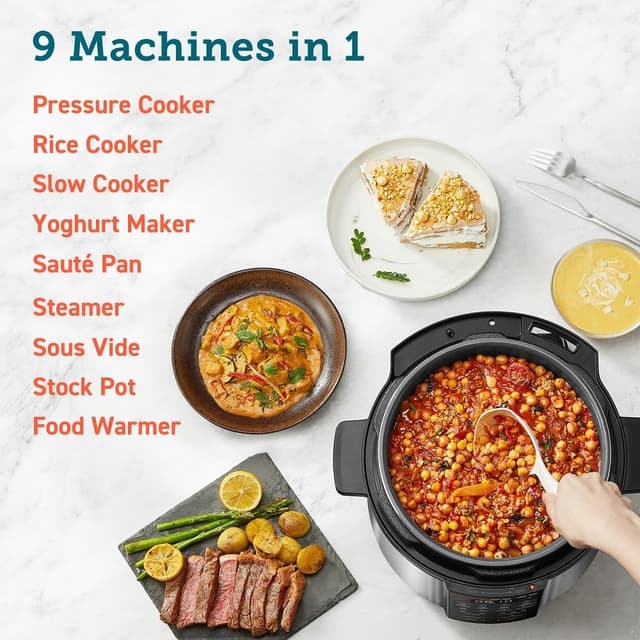 9 Machines in 1

Pressure Cooker
Rice Cooker
Slow Cooker
Yoghurt Maker
Sauté Pan
Steamer
Sous Vide
Stock Pot
Food Warmer