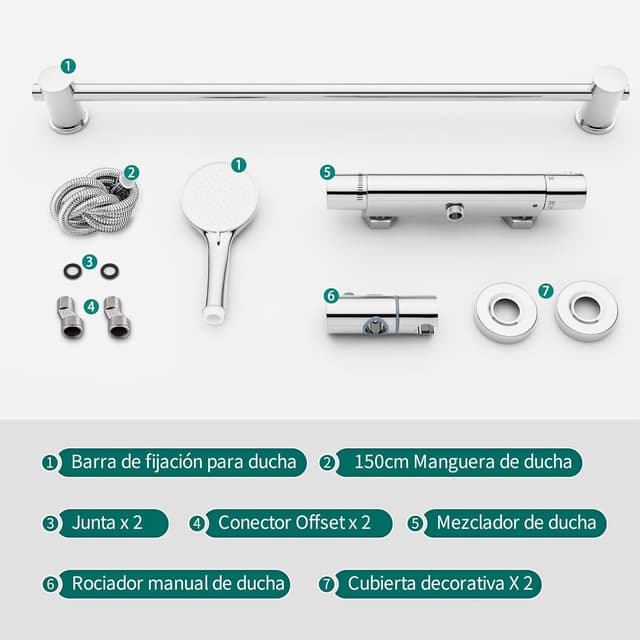 1
2
1
5
3
4
6
7

1 Barra de fijación para ducha
2 150cm Manguera de ducha
3 Junta x 2
4 Conector Offset x 2
5 Mezclador de ducha
6 Rociador manual de ducha
7 Cubierta decorativa X 2