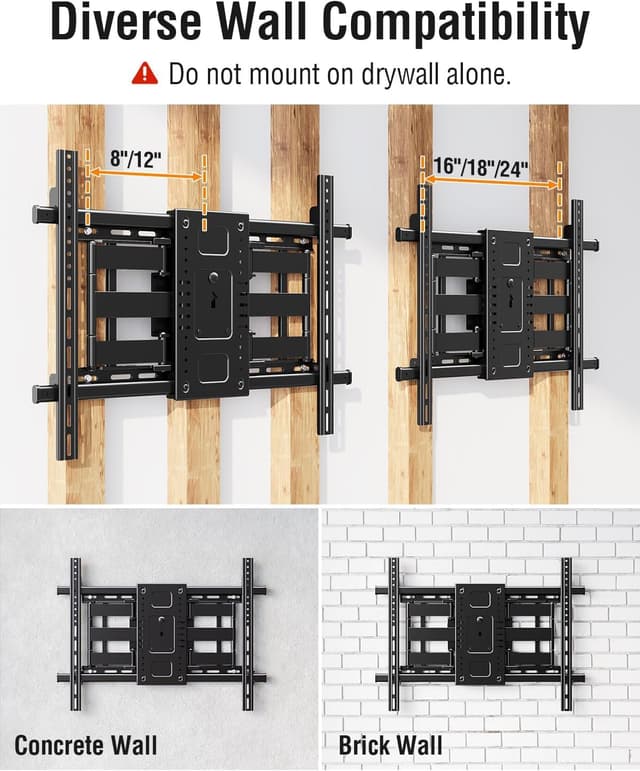 Diverse Wall Compatibility

Do not mount on drywall alone.

8"/12"

16"/18"/24"

Concrete Wall

Brick Wall