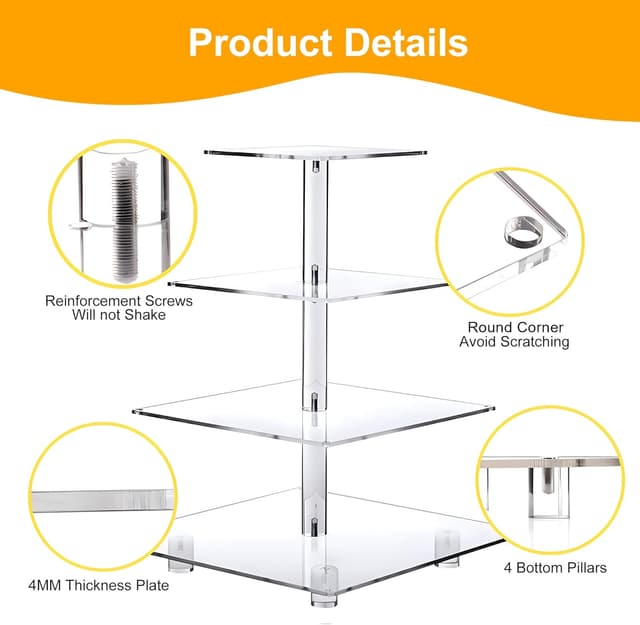 Product Details

Reinforcement Screws
Will not Shake

Round Corner
Avoid Scratching

4MM Thickness Plate

4 Bottom Pillars