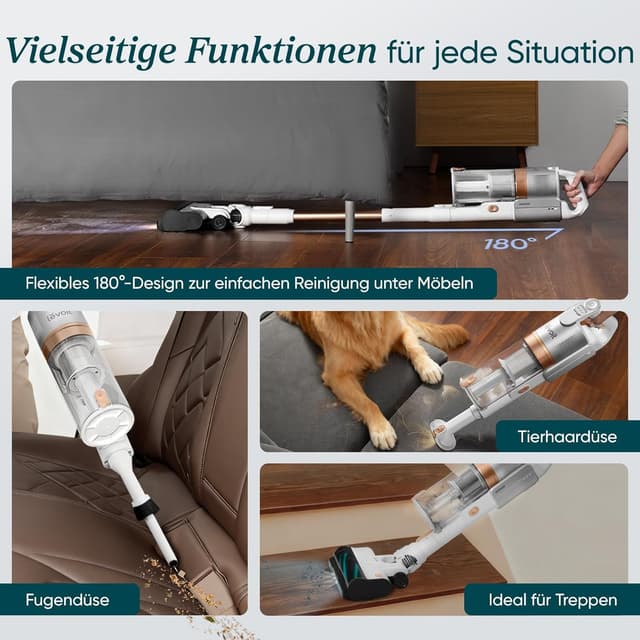 Vielseitige Funktionen für jede Situation

180°

Flexibles 180°-Design zur einfachen Reinigung unter Möbeln

Tierhaardüse

Fugendüse

Ideal für Treppen