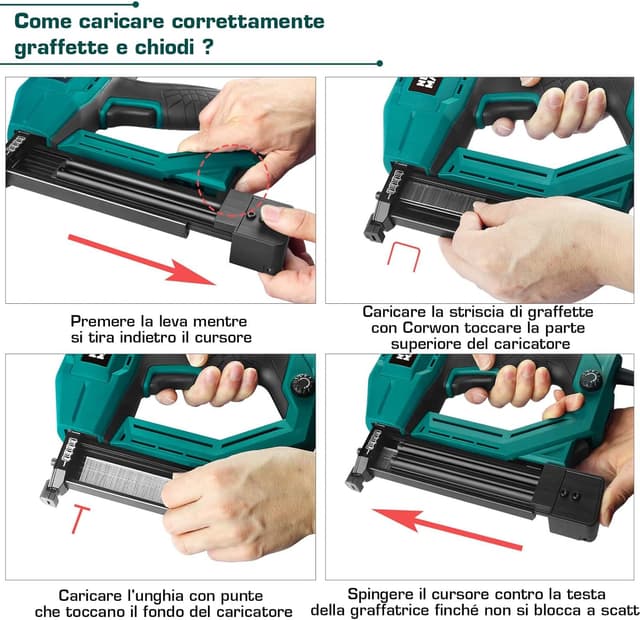 Come caricare correttamente graffette e chiodi ?

Premere la leva mentre si tira indietro il cursore

Caricare la striscia di graffette con Corwon toccare la parte superiore del caricatore

Caricare l'unghia con punte che toccano il fondo del caricatore

Spingere il cursore contro la testa della graffatrice finché non si blocca a scatt