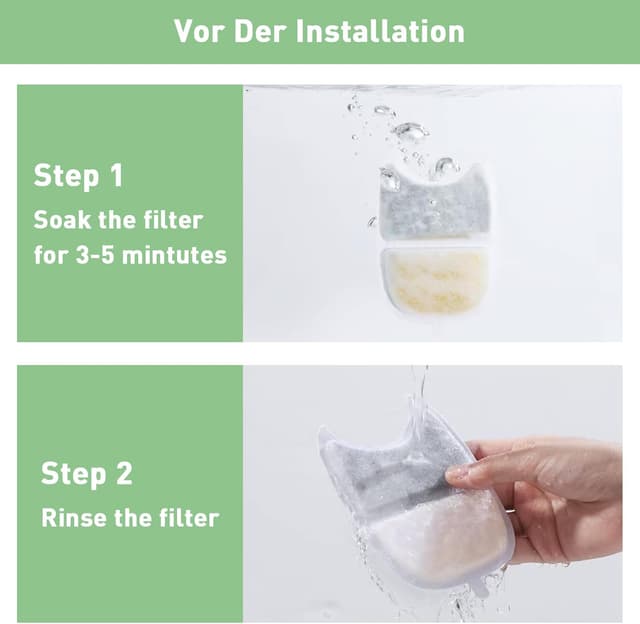 Vor Der Installation

Step 1
Soak the filter for 3-5 mintutes

Step 2
Rinse the filter