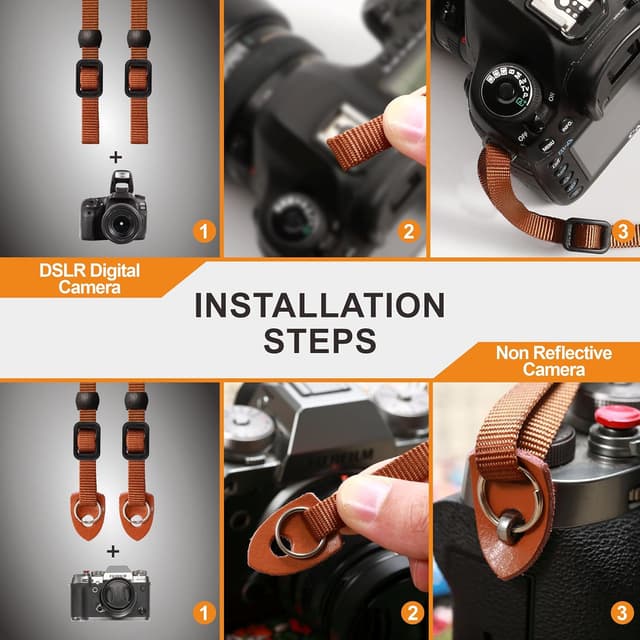 +

1

2

3

DSLR Digital Camera

INSTALLATION STEPS

Non Reflective Camera

+

1

2

3