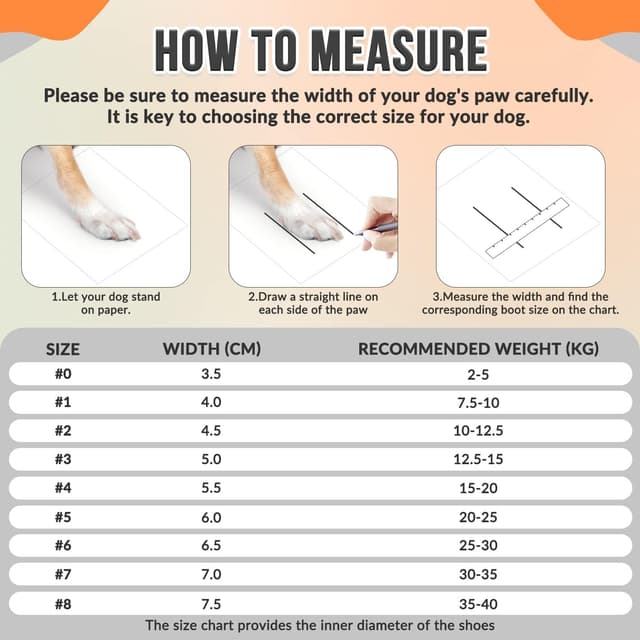 HOW TO MEASURE

Please be sure to measure the width of your dog's paw carefully. It is key to choosing the correct size for your dog.

1.Let your dog stand on paper.

2.Draw a straight line on each side of the paw

3.Measure the width and find the corresponding boot size on the chart.

| SIZE | WIDTH (CM) | RECOMMENDED WEIGHT (KG) |
|---|---|---|
| #0 | 3.5 | 2-5 |
| #1 | 4.0 | 7.5-10 |
| #2 | 4.5 | 10-12.5 |
| #3 | 5.0 | 12.5-15 |
| #4 | 5.5 | 15-20 |
| #5 | 6.0 | 20-25 |
| #6 | 6.5 | 25-30 |
| #7 | 7.0 | 30-35 |
| #8 | 7.5 | 35-40 |

The size chart provides the inner diameter of the shoes