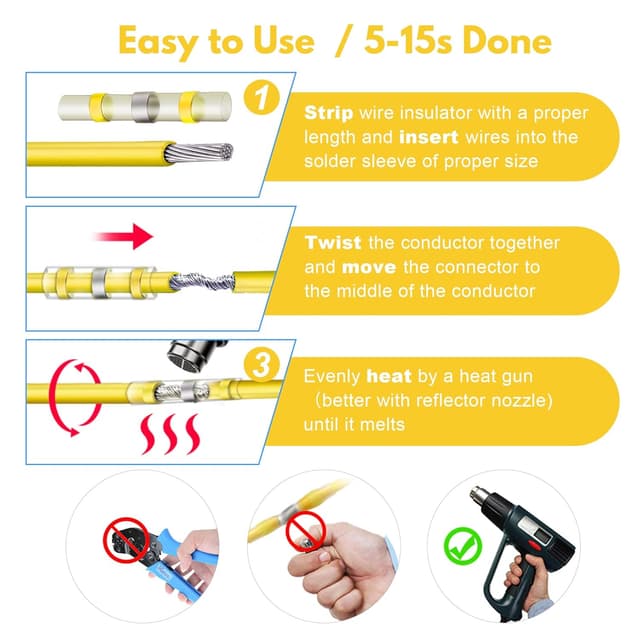 Easy to Use / 5-15s Done

1

Strip wire insulator with a proper length and insert wires into the solder sleeve of proper size

Twist the conductor together and move the connector to the middle of the conductor

3

Evenly heat by a heat gun (better with reflector nozzle) until it melts