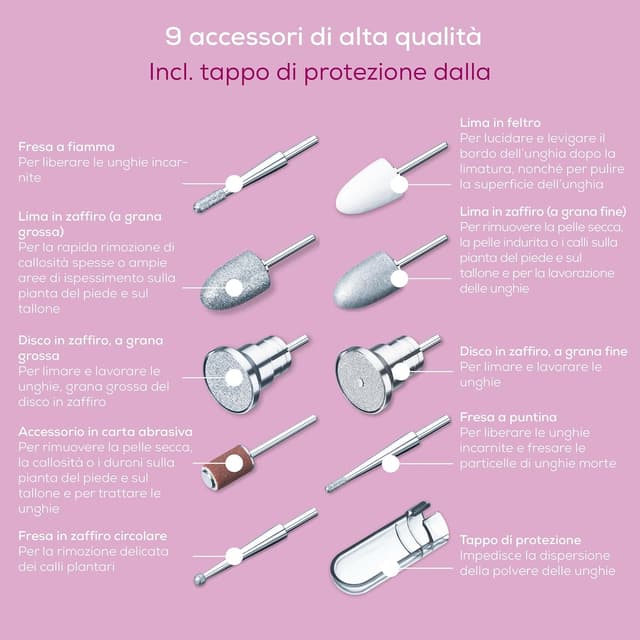 9 accessori di alta qualità
Incl. tappo di protezione dalla

Fresa a fiamma
Per liberare le unghie incarnite

Lima in zaffiro (a grana grossa)
Per la rapida rimozione di callosità spesse o ampie aree di ispessimento sulla pianta del piede e sul tallone

Disco in zaffiro, a grana grossa
Per limare e lavorare le unghie, grana grossa del disco in zaffiro

Accessorio in carta abrasiva
Per rimuovere la pelle secca, la callosità o i duroni sulla pianta del piede e sul tallone e per trattare le unghie

Fresa in zaffiro circolare
Per la rimozione delicata dei calli plantari

Lima in feltro
Per lucidare e levigare il bordo dell'unghia dopo la limatura, nonché per pulire la superficie dell'unghia

Lima in zaffiro (a grana fine)
Per rimuovere la pelle secca, la pelle indurita o i calli sulla pianta del piede e sul tallone e per la lavorazione delle unghie

Disco in zaffiro, a grana fine
Per limare e lavorare le unghie

Fresa a puntina
Per liberare le unghie incarnite e fresare le particelle di unghie morte

Tappo di protezione
Impedisce la dispersione della polvere delle unghie