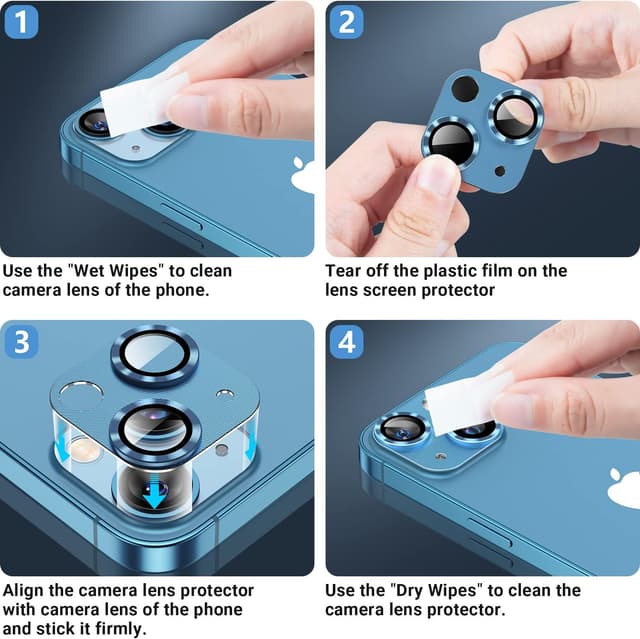 1

Use the "Wet Wipes" to clean camera lens of the phone.

2

Tear off the plastic film on the lens screen protector

3

Align the camera lens protector with camera lens of the phone and stick it firmly.

4

Use the "Dry Wipes" to clean the camera lens protector.