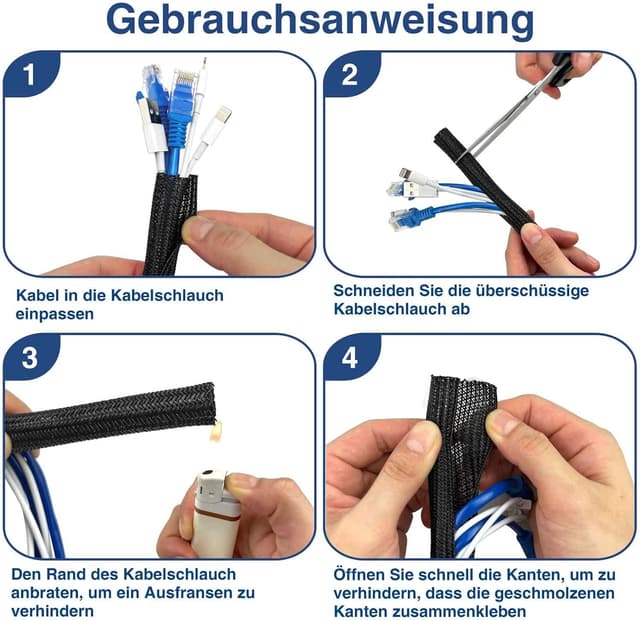 Gebrauchsanweisung

1

Kabel in die Kabelschlauch einpassen

2

Schneiden Sie die überschüssige Kabelschlauch ab

3

Den Rand des Kabelschlauch anbraten, um ein Ausfransen zu verhindern

4

Öffnen Sie schnell die Kanten, um zu verhindern, dass die geschmolzenen Kanten zusammenkleben