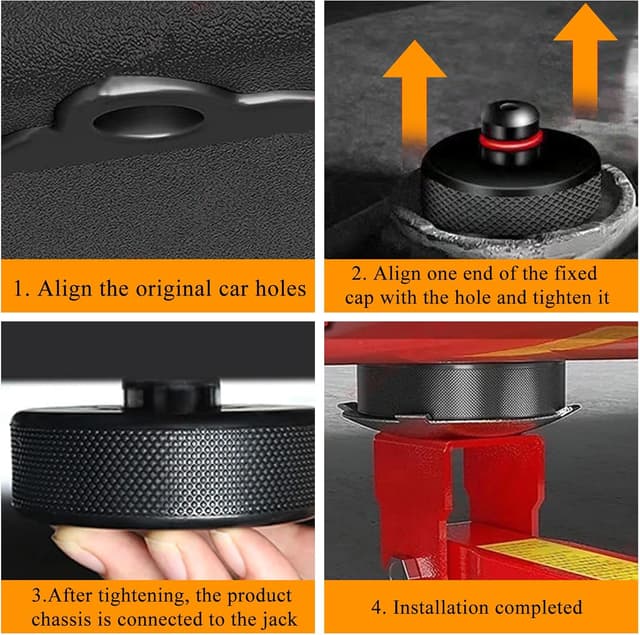 1. Align the original car holes

2. Align one end of the fixed cap with the hole and tighten it

3.After tightening, the product chassis is connected to the jack

4. Installation completed