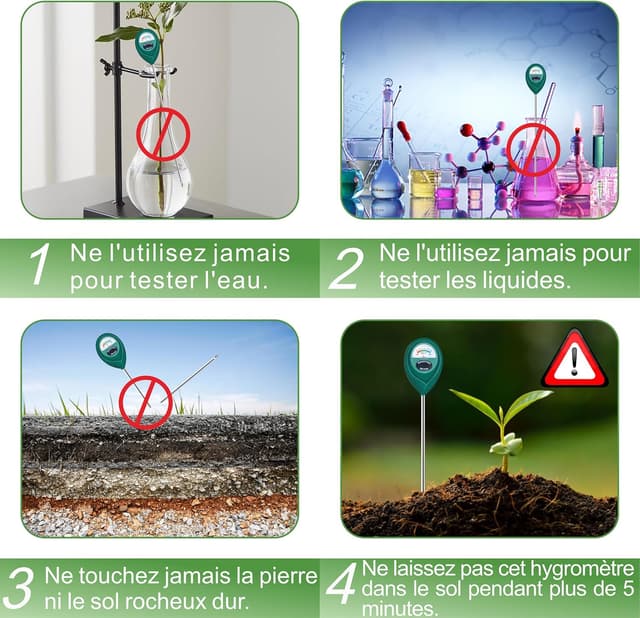 1 Ne l'utilisez jamais pour tester l'eau.

2 Ne l'utilisez jamais pour tester les liquides.

3 Ne touchez jamais la pierre ni le sol rocheux dur.

4 Ne laissez pas cet hygromètre dans le sol pendant plus de 5 minutes.