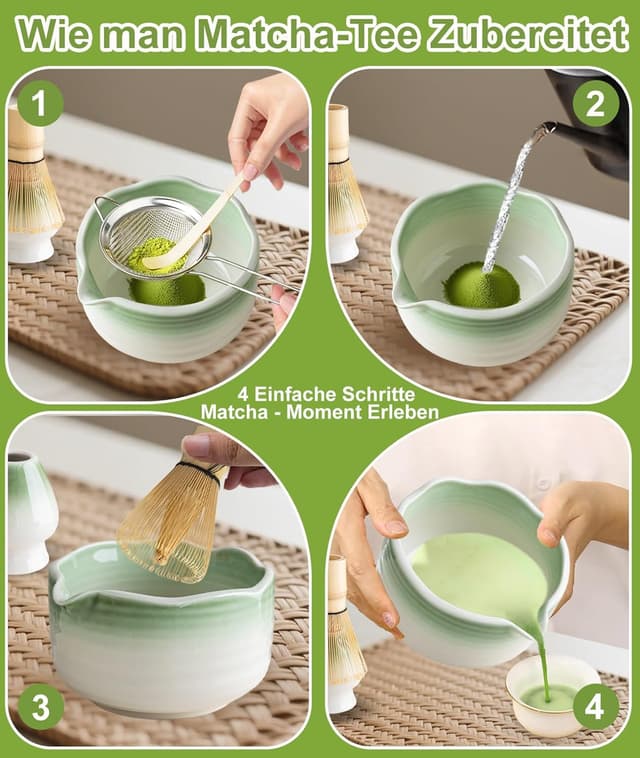 Wie man Matcha-Tee Zubereitet

1

2

4 Einfache Schritte
Matcha - Moment Erleben

3

4