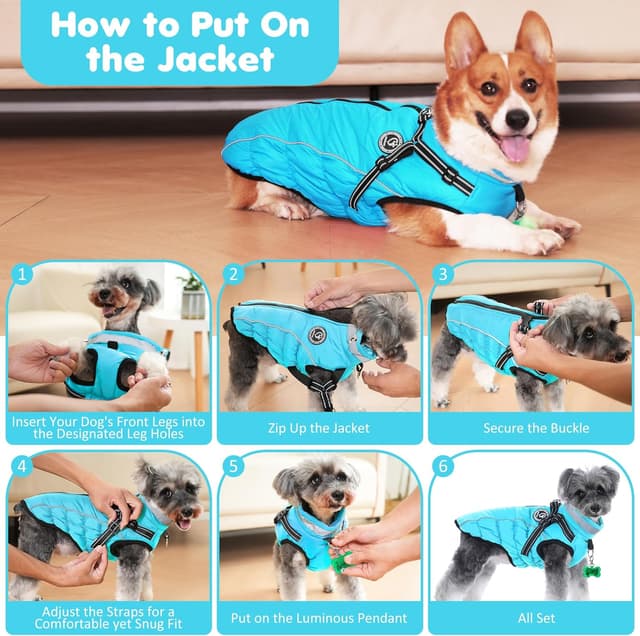 How to Put On the Jacket

1
Insert Your Dog's Front Legs into the Designated Leg Holes

2
Zip Up the Jacket

3
Secure the Buckle

4
Adjust the Straps for a Comfortable yet Snug Fit

5
Put on the Luminous Pendant

6
All Set