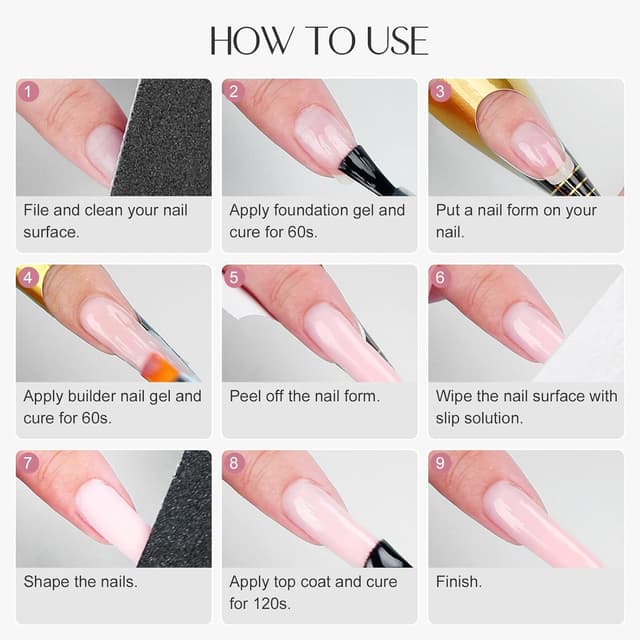 HOW TO USE

1
File and clean your nail surface.

2
Apply foundation gel and cure for 60s.

3
Put a nail form on your nail.

4
Apply builder nail gel and cure for 60s.

5
Peel off the nail form.

6
Wipe the nail surface with slip solution.

7
Shape the nails.

8
Apply top coat and cure for 120s.

9
Finish.