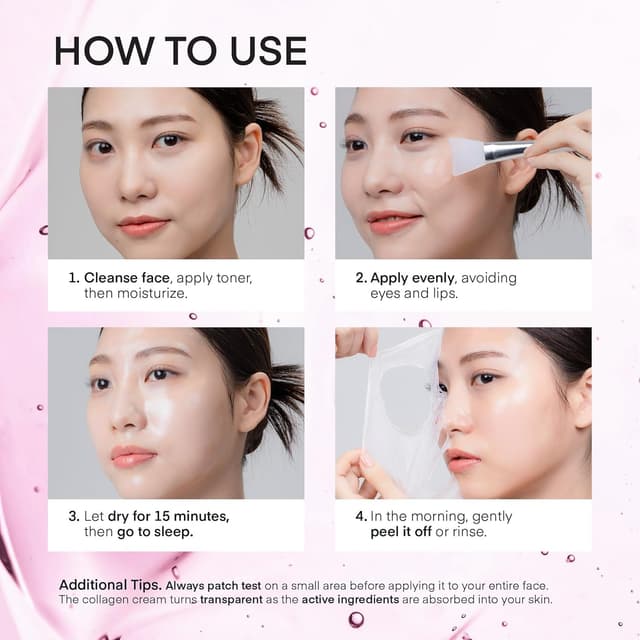 HOW TO USE

1. Cleanse face, apply toner, then moisturize.

2. Apply evenly, avoiding eyes and lips.

3. Let dry for 15 minutes, then go to sleep.

4. In the morning, gently peel it off or rinse.

Additional Tips. Always patch test on a small area before applying it to your entire face. The collagen cream turns transparent as the active ingredients are absorbed into your skin.