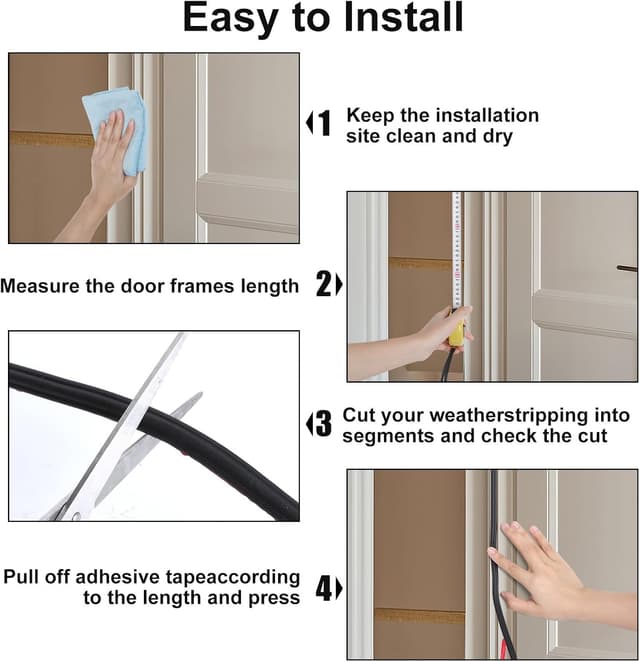 Easy to Install

1 Keep the installation site clean and dry

Measure the door frames length 2

3 Cut your weatherstripping into segments and check the cut

Pull off adhesive tapeaccording to the length and press 4