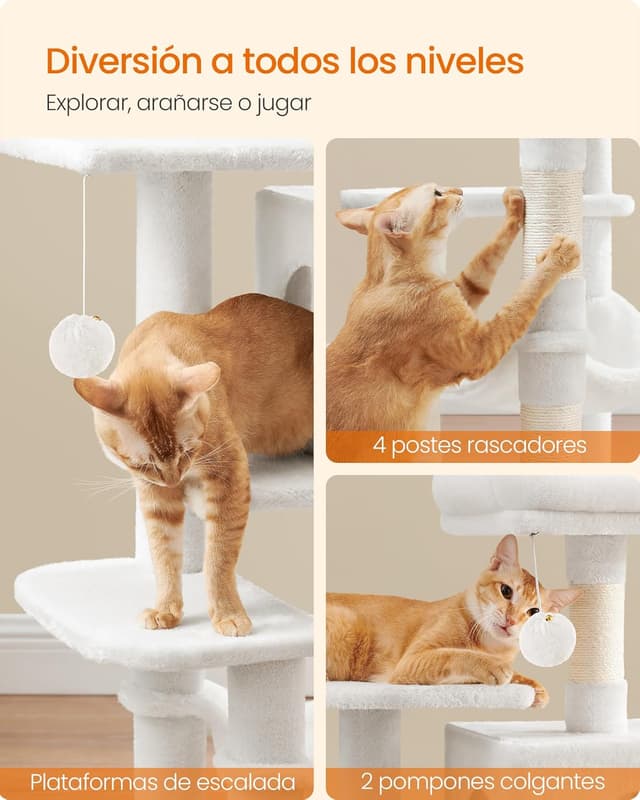 Diversión a todos los niveles

Explorar, arañarse o jugar

4 postes rascadores

Plataformas de escalada

2 pompones colgantes