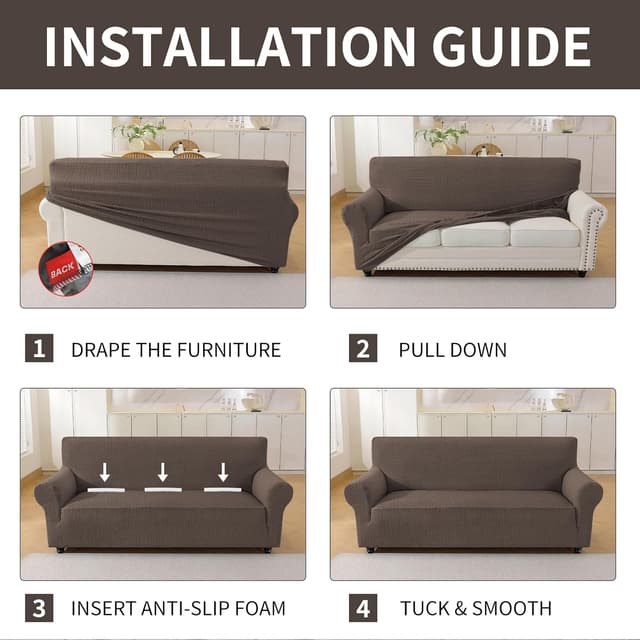 INSTALLATION GUIDE

BACK

1 DRAPE THE FURNITURE

2 PULL DOWN

3 INSERT ANTI-SLIP FOAM

4 TUCK & SMOOTH