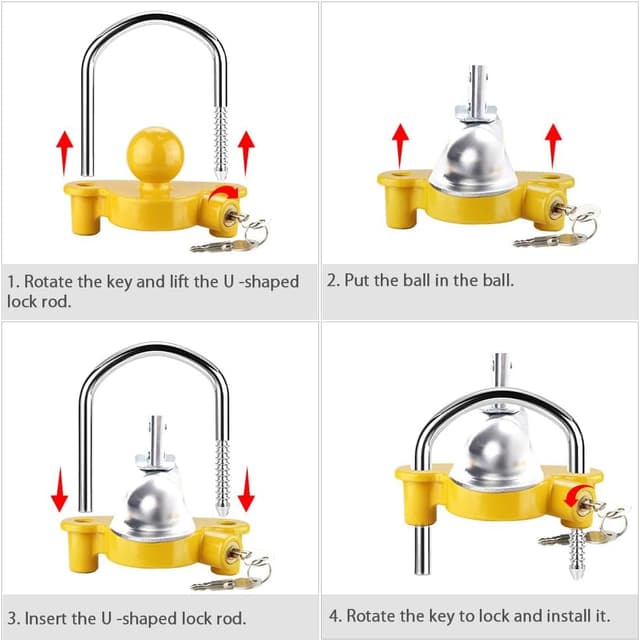 1. Rotate the key and lift the U -shaped lock rod.

2. Put the ball in the ball.

3. Insert the U -shaped lock rod.

4. Rotate the key to lock and install it.