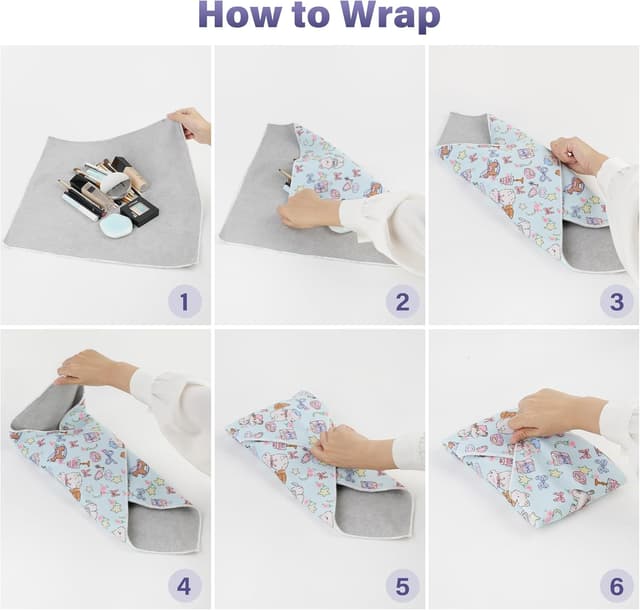 How to Wrap

1

2

3

4

5

6