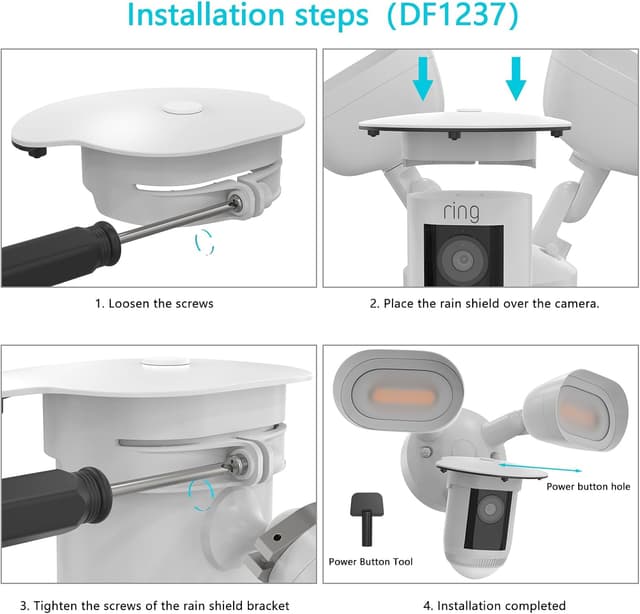 Installation steps (DF1237)

ring

1. Loosen the screws

2. Place the rain shield over the camera.

Power button hole

Power Button Tool

3. Tighten the screws of the rain shield bracket

4. Installation completed