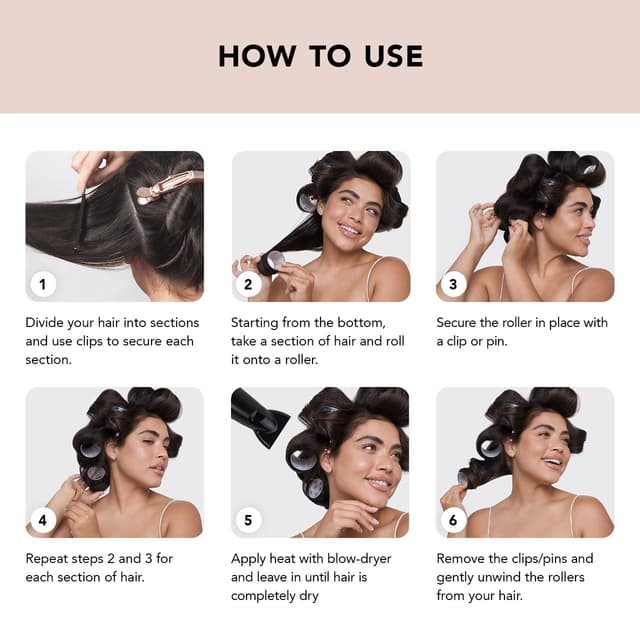 HOW TO USE

1

Divide your hair into sections and use clips to secure each section.

2

Starting from the bottom, take a section of hair and roll it onto a roller.

3

Secure the roller in place with a clip or pin.

4

Repeat steps 2 and 3 for each section of hair.

5

Apply heat with blow-dryer and leave in until hair is completely dry

6

Remove the clips/pins and gently unwind the rollers from your hair.