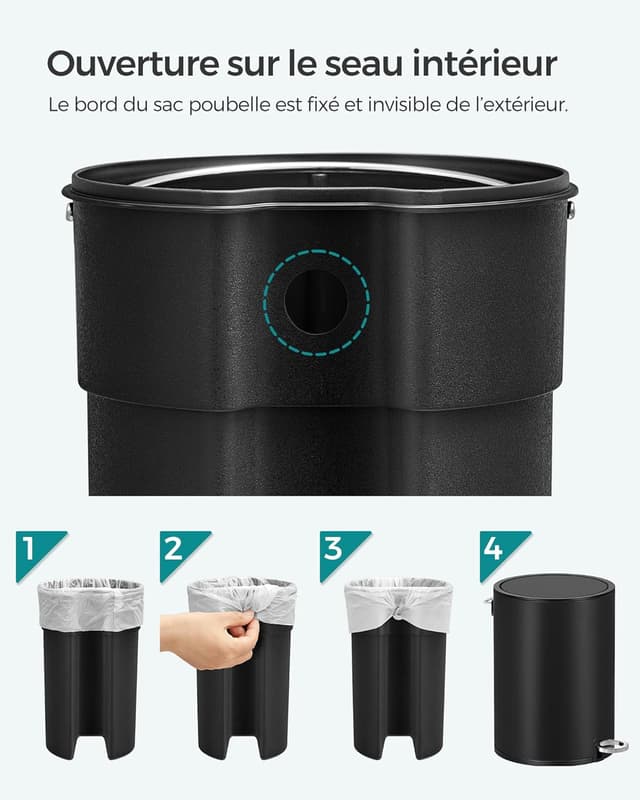 Ouverture sur le seau intérieur

Le bord du sac poubelle est fixé et invisible de l'extérieur.

1

2

3

4