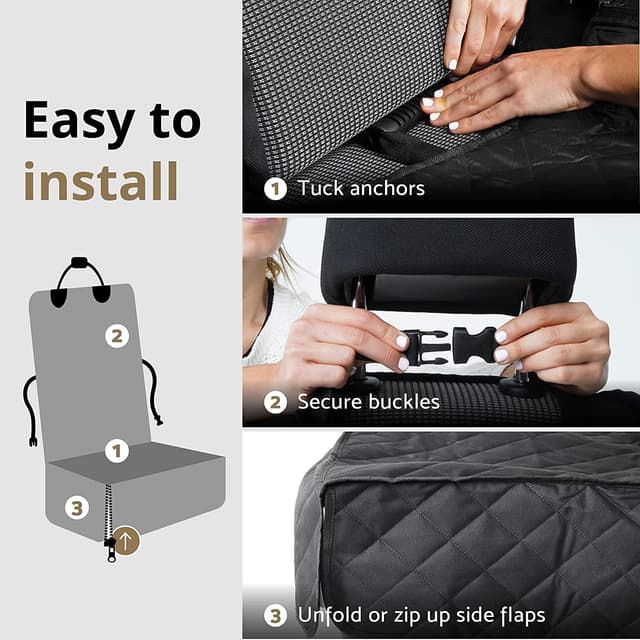 Easy to install

2

1

3

1 Tuck anchors

2 Secure buckles

3 Unfold or zip up side flaps