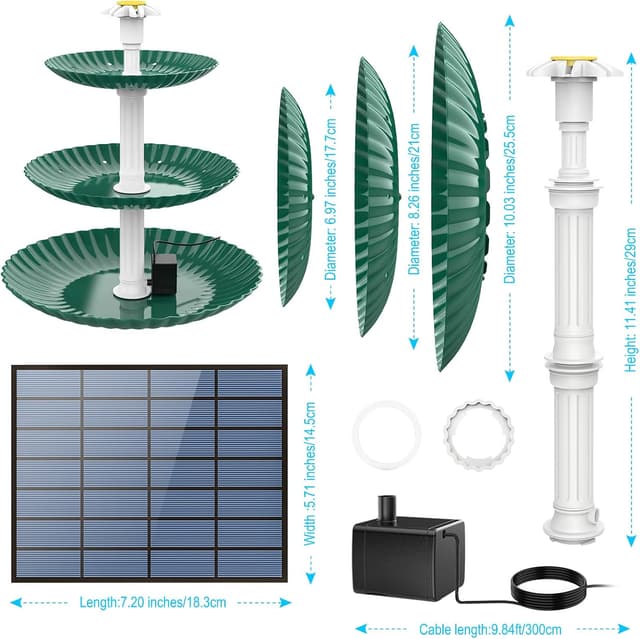 Diameter: 6.97 inches/17.7cm
Diameter: 8.26 inches/21cm
Diameter: 10.03 inches/25.5cm
Height: 11.41 inches/29cm
Width :5.71 inches/14.5cm
Length:7.20 inches/18.3cm
Cable length:9.84ft/300cm