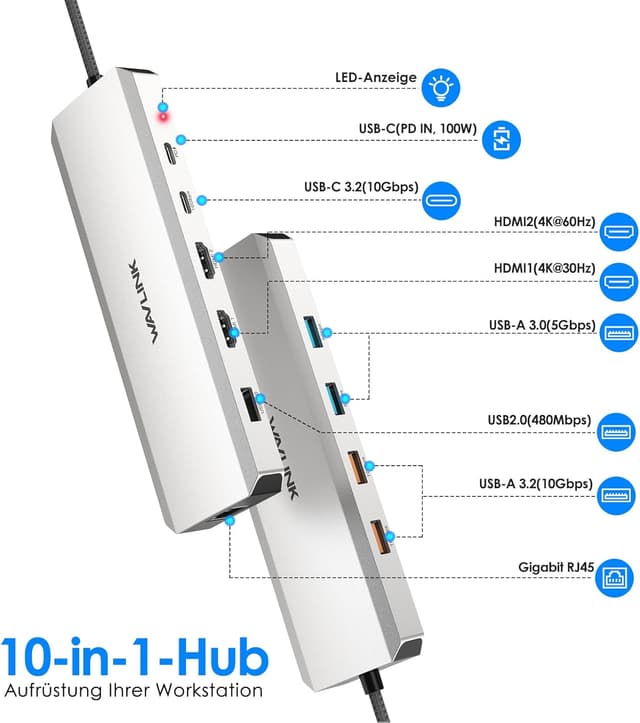 LED-Anzeige

USB-C(PD IN, 100W)

USB-C 3.2(10Gbps)

HDMI2(4K@60Hz)

HDMI1(4K@30Hz)

USB-A 3.0(5Gbps)

USB2.0(480Mbps)

USB-A 3.2(10Gbps)

Gigabit RJ45

WAVLINK

WAVLINK

10-in-1-Hub

Aufrüstung Ihrer Workstation