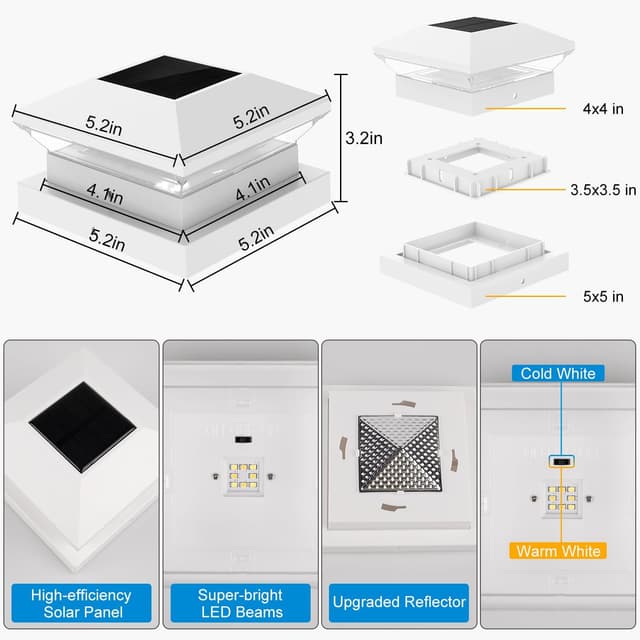 5.2in
5.2in
3.2in
4.1in
4.1in
5.2in
5.2in

4x4 in
3.5x3.5 in
5x5 in

High-efficiency Solar Panel

Super-bright LED Beams

Upgraded Reflector

Cold White
Warm White