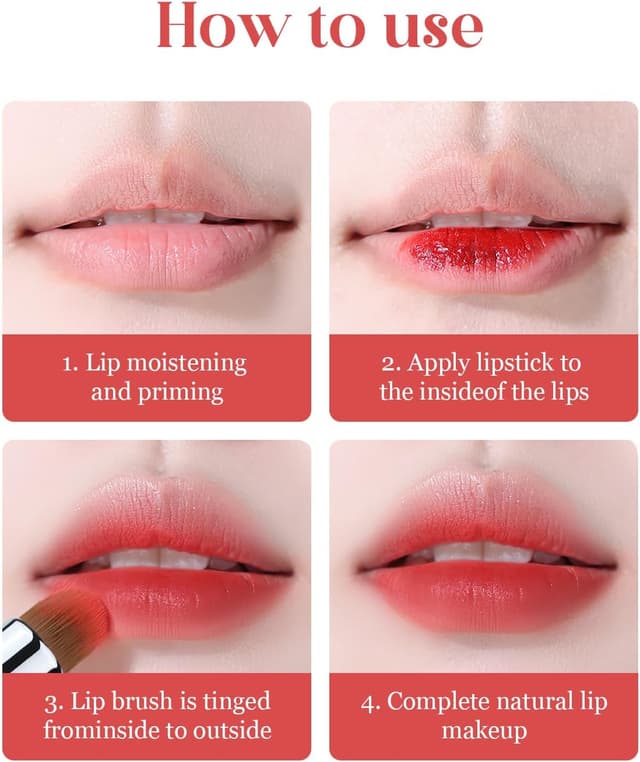 How to use

1. Lip moistening and priming

2. Apply lipstick to the insideof the lips

3. Lip brush is tinged frominside to outside

4. Complete natural lip makeup