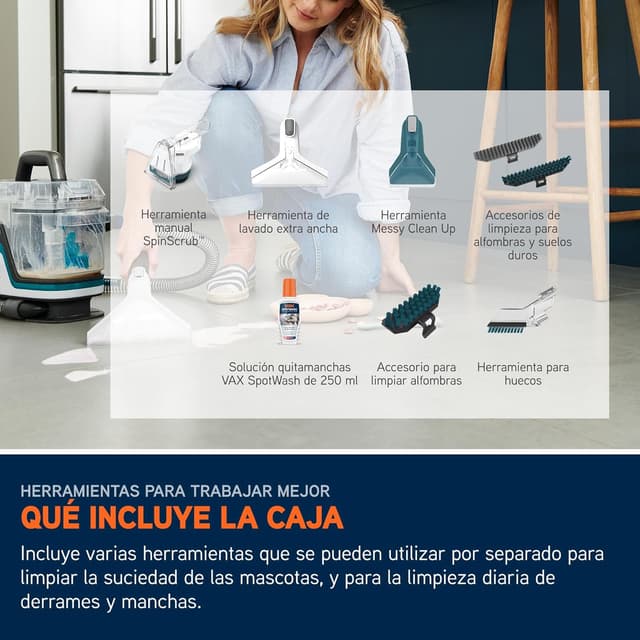 Herramienta manual SpinScrub

Herramienta de lavado extra ancha

Herramienta Messy Clean Up

Accesorios de limpieza para alfombras y suelos duros

Solución quitamanchas VAX SpotWash de 250 ml

Accesorio para limpiar alfombras

Herramienta para huecos

HERRAMIENTAS PARA TRABAJAR MEJOR

QUÉ INCLUYE LA CAJA

Incluye varias herramientas que se pueden utilizar por separado para limpiar la suciedad de las mascotas, y para la limpieza diaria de derrames y manchas.