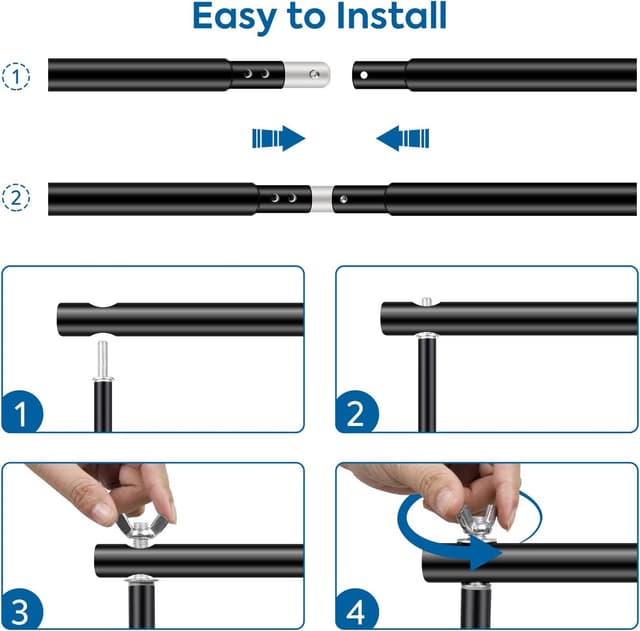 Easy to Install

1

2

1

2

3

4