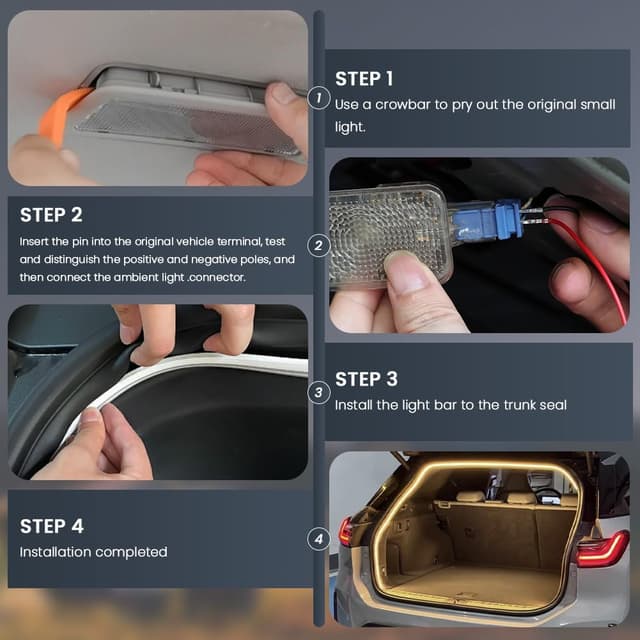 1

STEP 1
Use a crowbar to pry out the original small light.

STEP 2
Insert the pin into the original vehicle terminal, test and distinguish the positive and negative poles, and then connect the ambient light .connector.

2

3

STEP 3
Install the light bar to the trunk seal

STEP 4
Installation completed

4