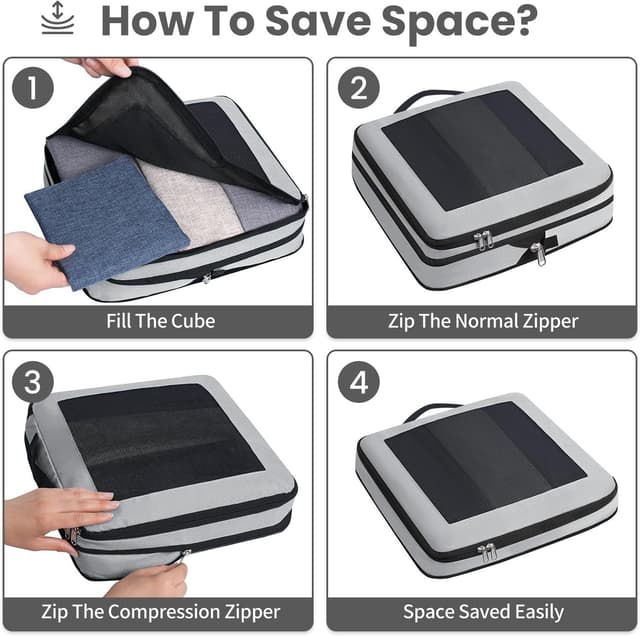 How To Save Space?

1

Fill The Cube

2

Zip The Normal Zipper

3

Zip The Compression Zipper

4

Space Saved Easily