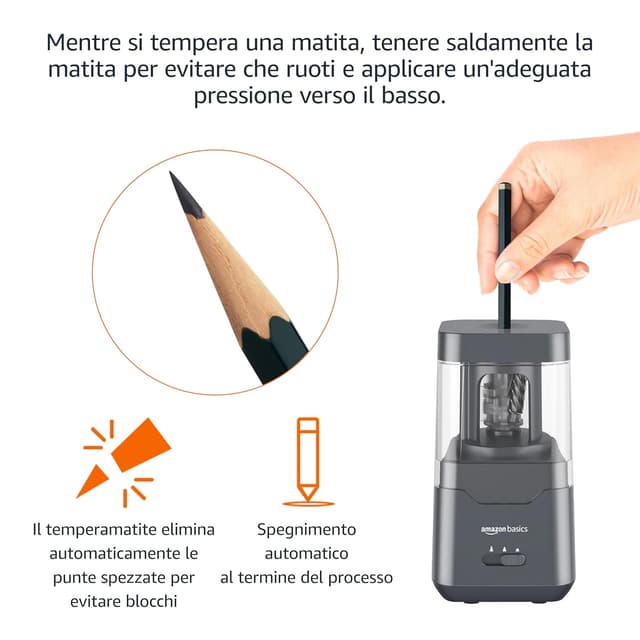 Mentre si tempera una matita, tenere saldamente la matita per evitare che ruoti e applicare un'adeguata pressione verso il basso.

Il temperamatite elimina automaticamente le punte spezzate per evitare blocchi

Spegnimento automatico al termine del processo

amazon basics