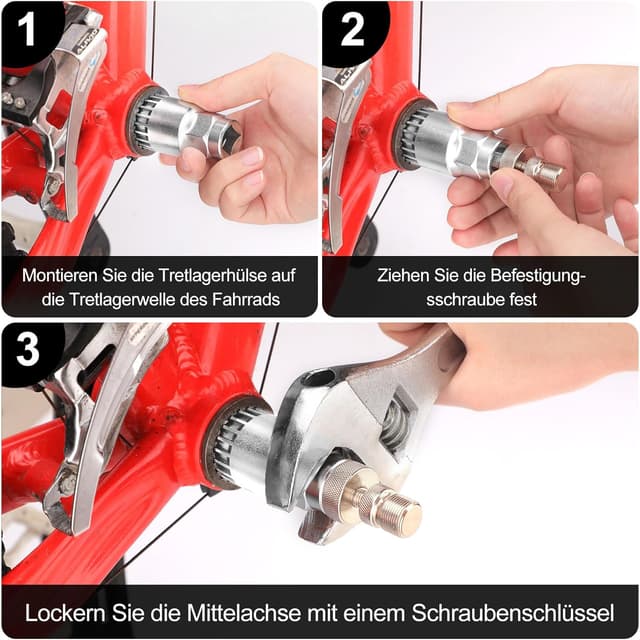 1

Montieren Sie die Tretlagerhülse auf die Tretlagerwelle des Fahrrads

2

Ziehen Sie die Befestigungsschraube fest

3

Lockern Sie die Mittelachse mit einem Schraubenschlüssel