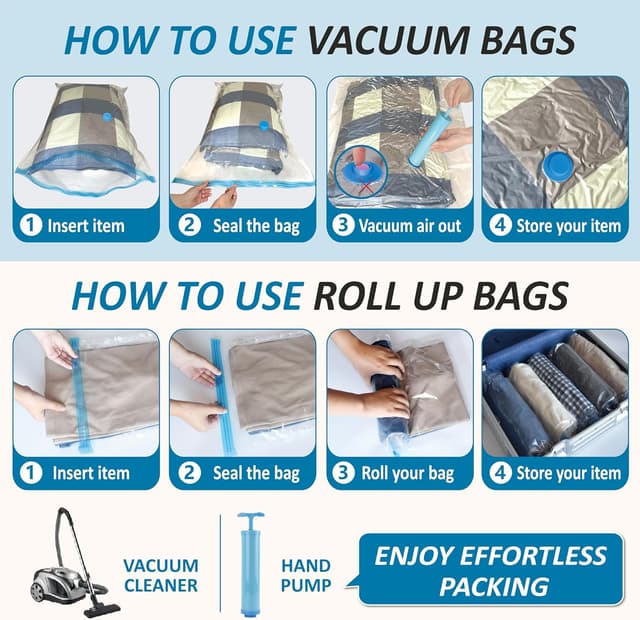 HOW TO USE VACUUM BAGS

1 Insert item

2 Seal the bag

3 Vacuum air out

4 Store your item

HOW TO USE ROLL UP BAGS

1 Insert item

2 Seal the bag

3 Roll your bag

4 Store your item

VACUUM CLEANER

HAND PUMP

ENJOY EFFORTLESS PACKING