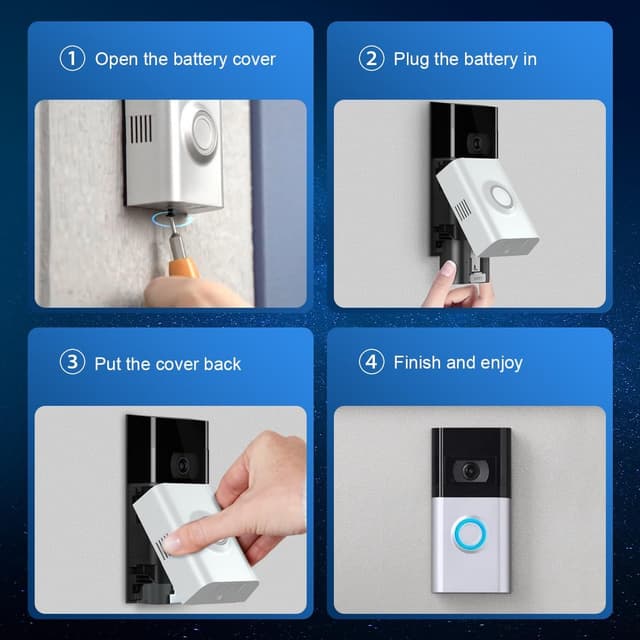 ① Open the battery cover

② Plug the battery in

③ Put the cover back

④ Finish and enjoy