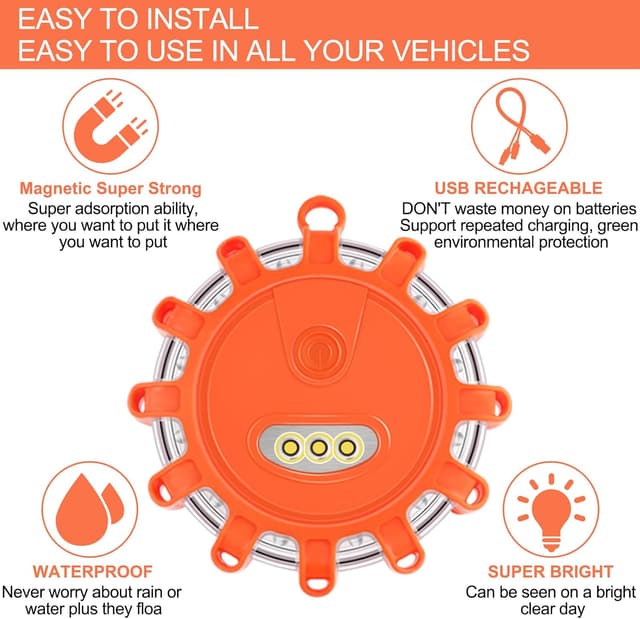 EASY TO INSTALL
EASY TO USE IN ALL YOUR VEHICLES

Magnetic Super Strong
Super adsorption ability, where you want to put it where you want to put

USB RECHAGEABLE
DON'T waste money on batteries Support repeated charging, green environmental protection

WATERPROOF
Never worry about rain or water plus they floa

SUPER BRIGHT
Can be seen on a bright clear day