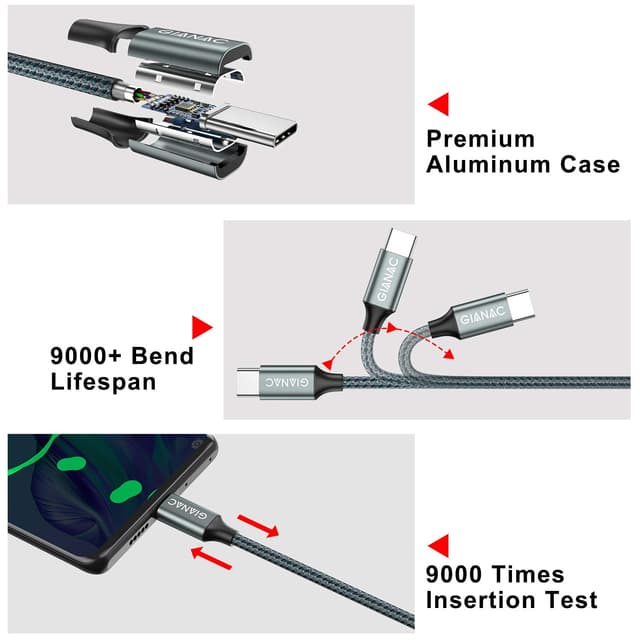 GIANAC

Premium Aluminum Case

GIANAC

GIANAC

GIANAC

9000+ Bend Lifespan

GIANAC

9000 Times Insertion Test